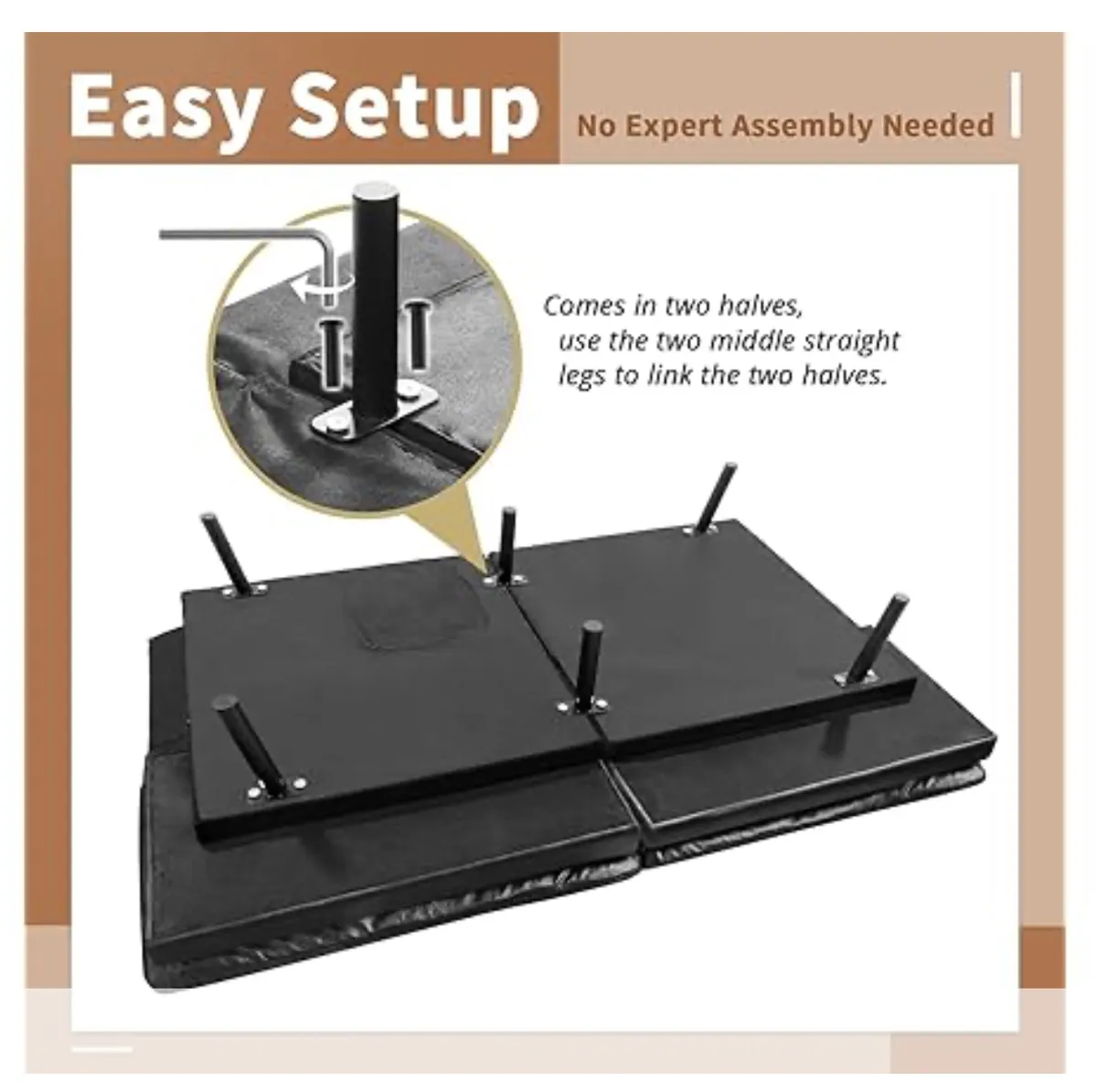 Easy Setup

No Expert Assembly Needed

Comes in two halves, use the two middle straight legs to link the two halves.