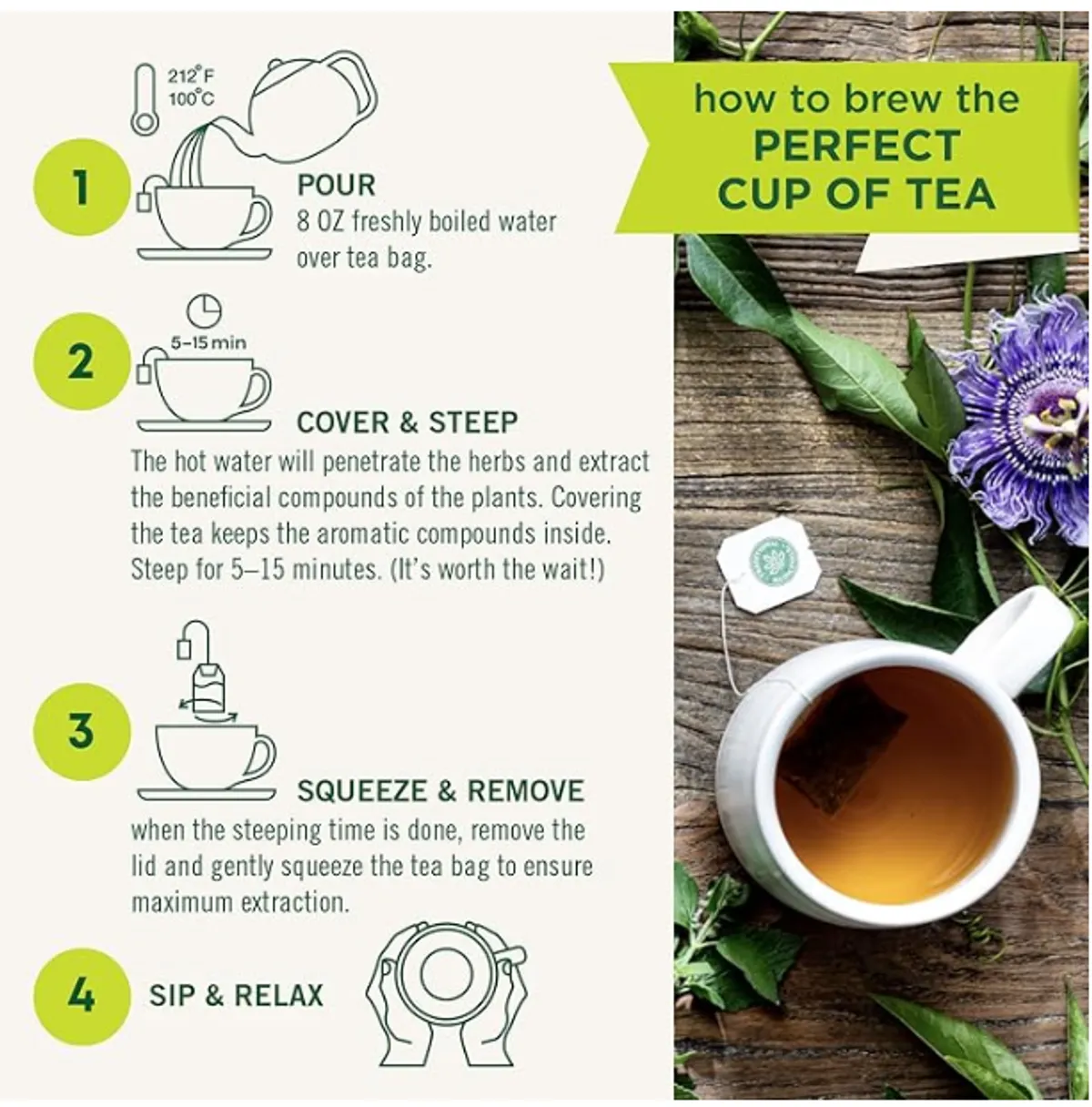 how to brew the
PERFECT
CUP OF TEA

212°F
100°C

1

POUR
8 OZ freshly boiled water over tea bag.

5–15 min

2

COVER & STEEP
The hot water will penetrate the herbs and extract the beneficial compounds of the plants. Covering the tea keeps the aromatic compounds inside. Steep for 5–15 minutes. (It's worth the wait!)

3

SQUEEZE & REMOVE
when the steeping time is done, remove the lid and gently squeeze the tea bag to ensure maximum extraction.

4

SIP & RELAX