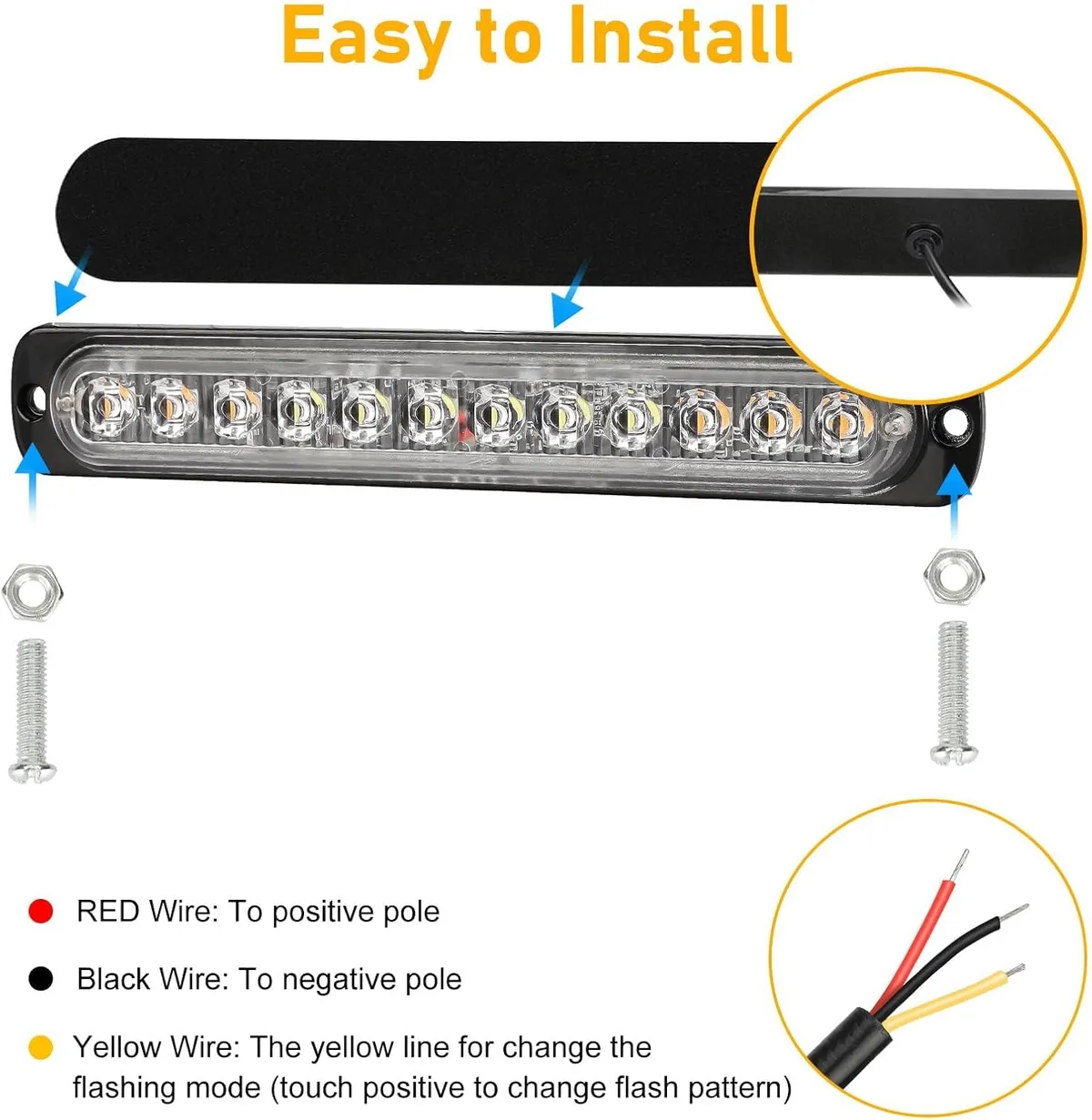 Easy to Install

RED Wire: To positive pole

Black Wire: To negative pole

Yellow Wire: The yellow line for change the flashing mode (touch positive to change flash pattern)