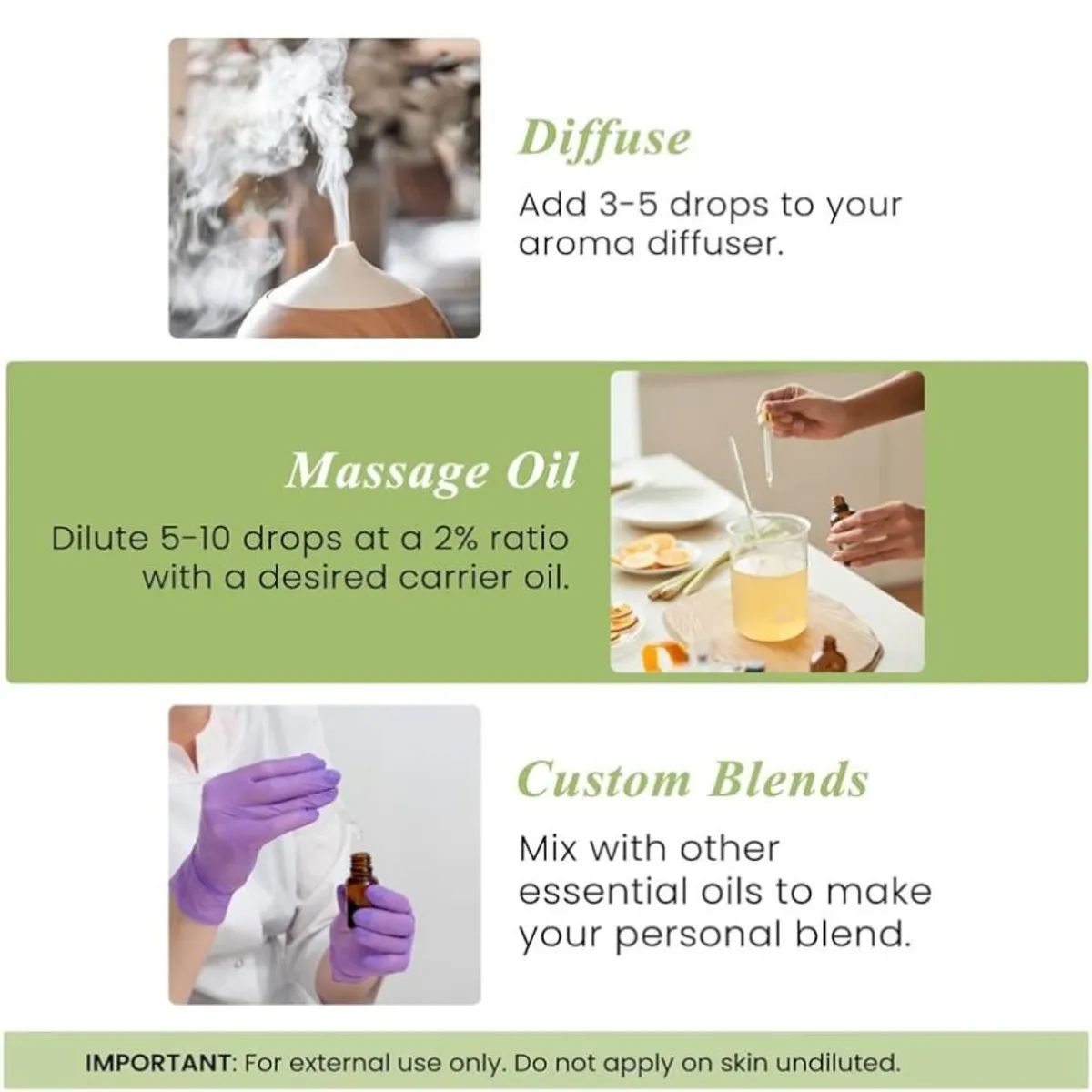 Diffuse

Add 3-5 drops to your aroma diffuser.

Massage Oil

Dilute 5-10 drops at a 2% ratio with a desired carrier oil.

Custom Blends

Mix with other essential oils to make your personal blend.

IMPORTANT: For external use only. Do not apply on skin undiluted.