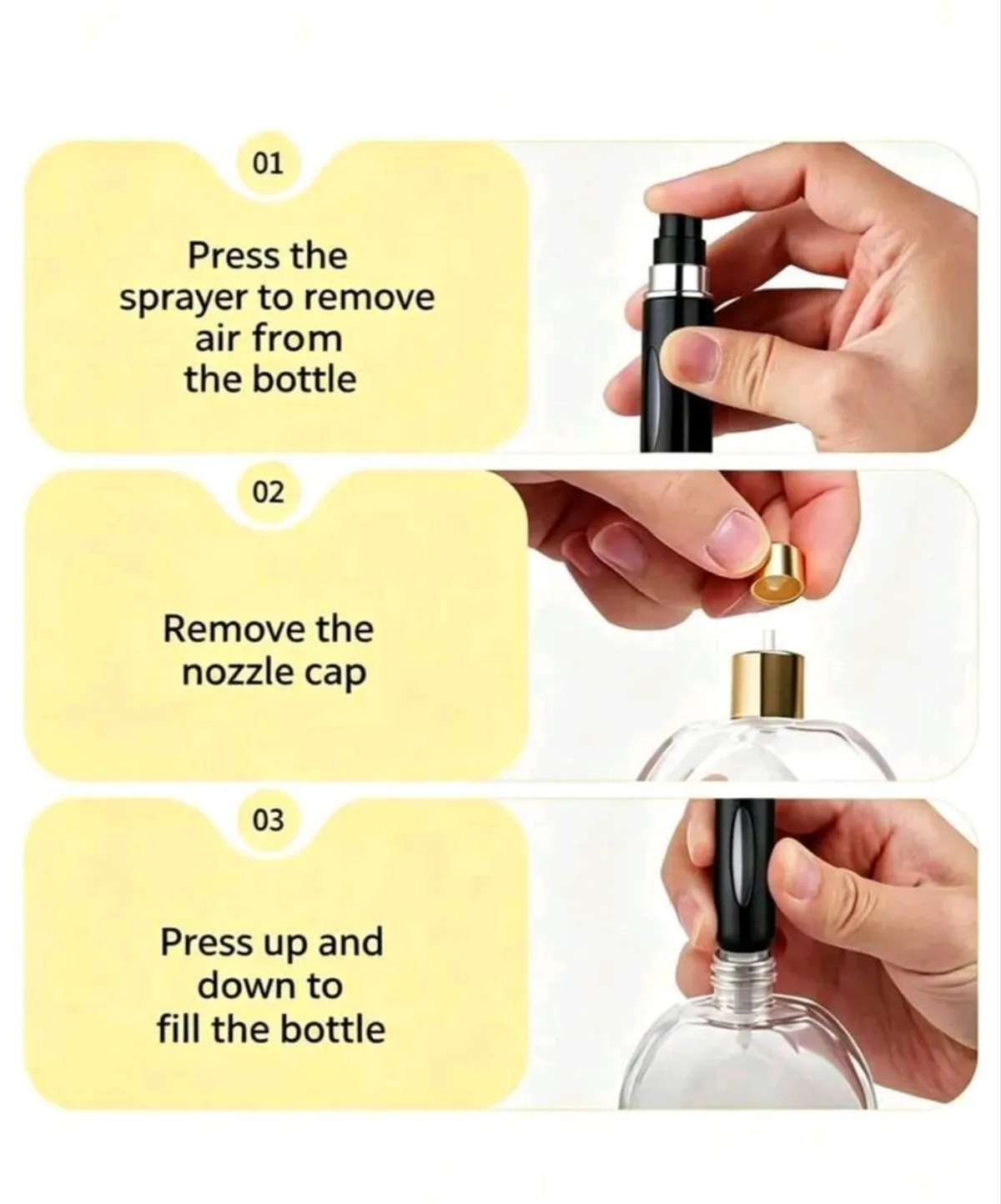 01

Press the sprayer to remove air from the bottle

02

Remove the nozzle cap

03

Press up and down to fill the bottle