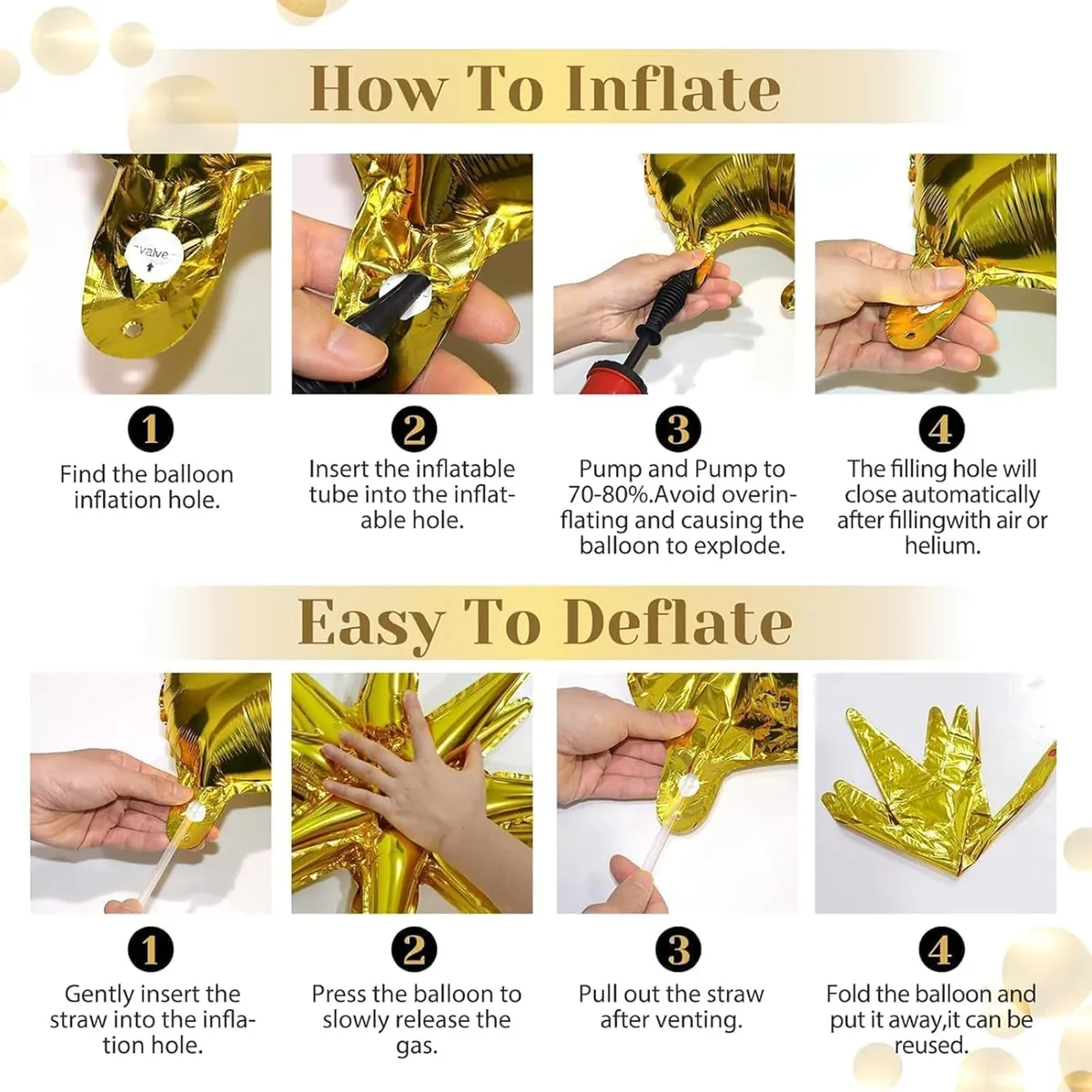 How To Inflate

valve

1
Find the balloon inflation hole.

2
Insert the inflatable tube into the inflatable hole.

3
Pump and Pump to 70-80%.Avoid overinflating and causing the balloon to explode.

4
The filling hole will close automatically after fillingwith air or helium.

Easy To Deflate

1
Gently insert the straw into the inflation hole.

2
Press the balloon to slowly release the gas.

3
Pull out the straw after venting.

4
Fold the balloon and put it away,it can be reused.