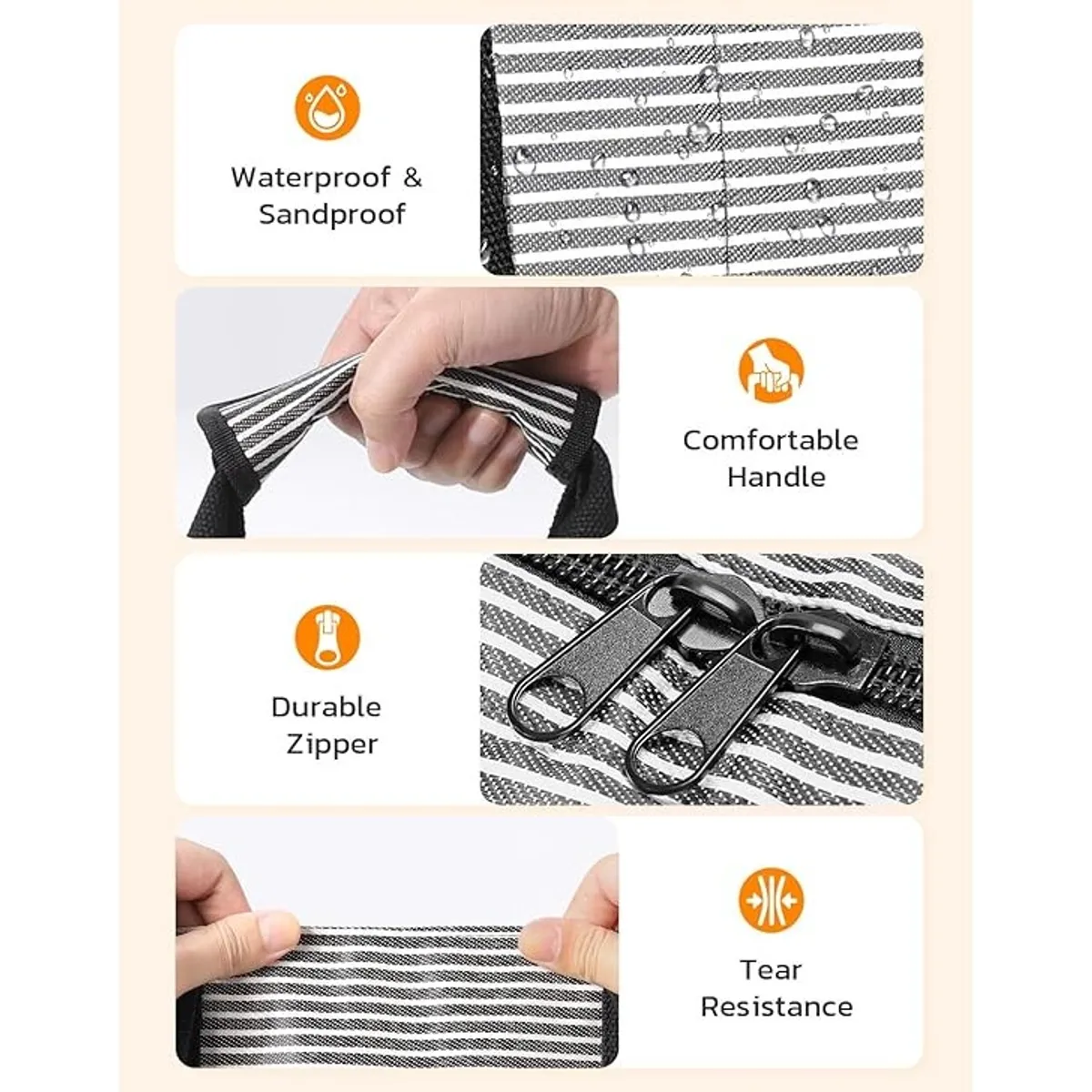 Waterproof & Sandproof

Comfortable Handle

Durable Zipper

Tear Resistance