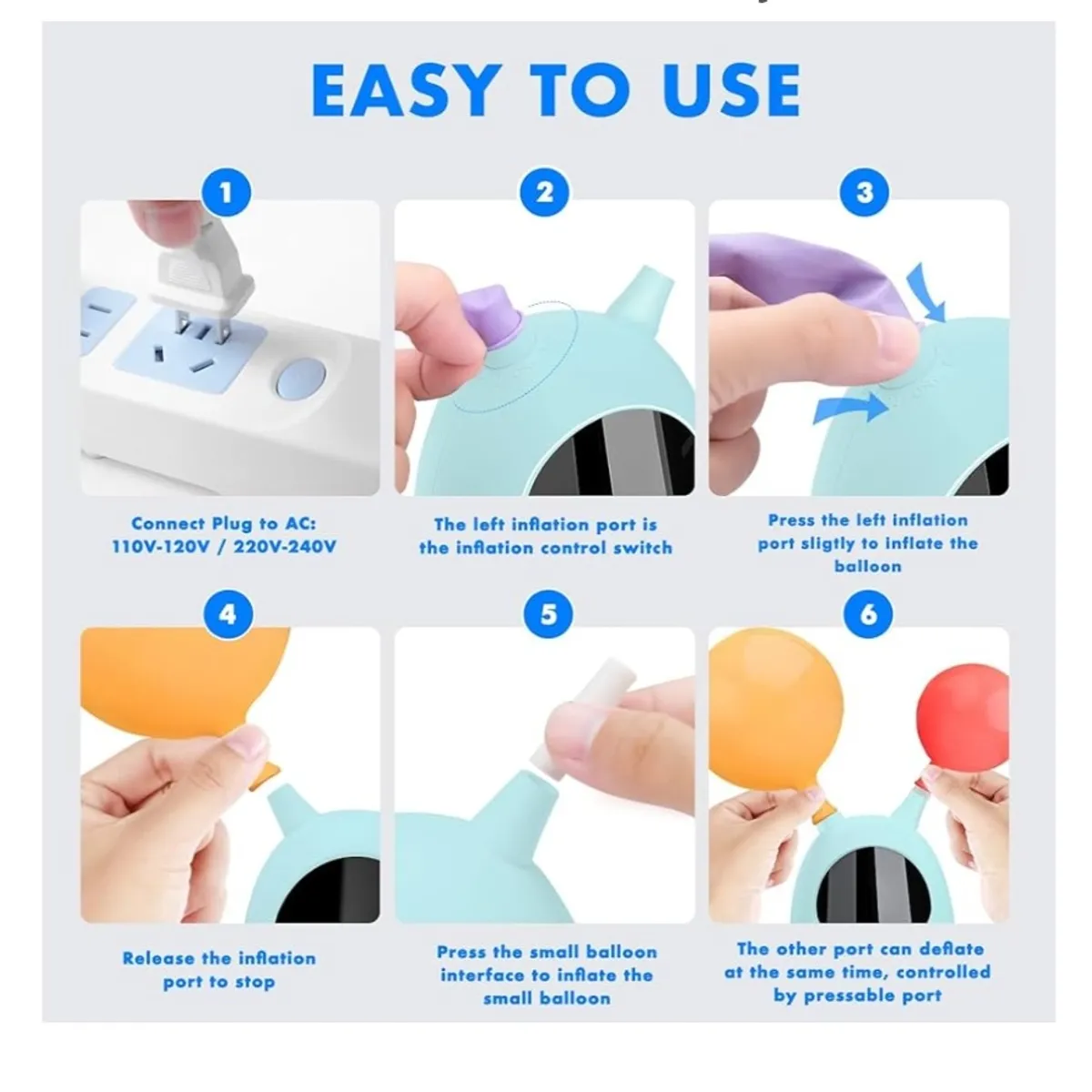 EASY TO USE

1

Connect Plug to AC: 110V-120V / 220V-240V

2

The left inflation port is the inflation control switch

3

Press the left inflation port sligtly to inflate the balloon

4

Release the inflation port to stop

5

Press the small balloon interface to inflate the small balloon

6

The other port can deflate at the same time, controlled by pressable port