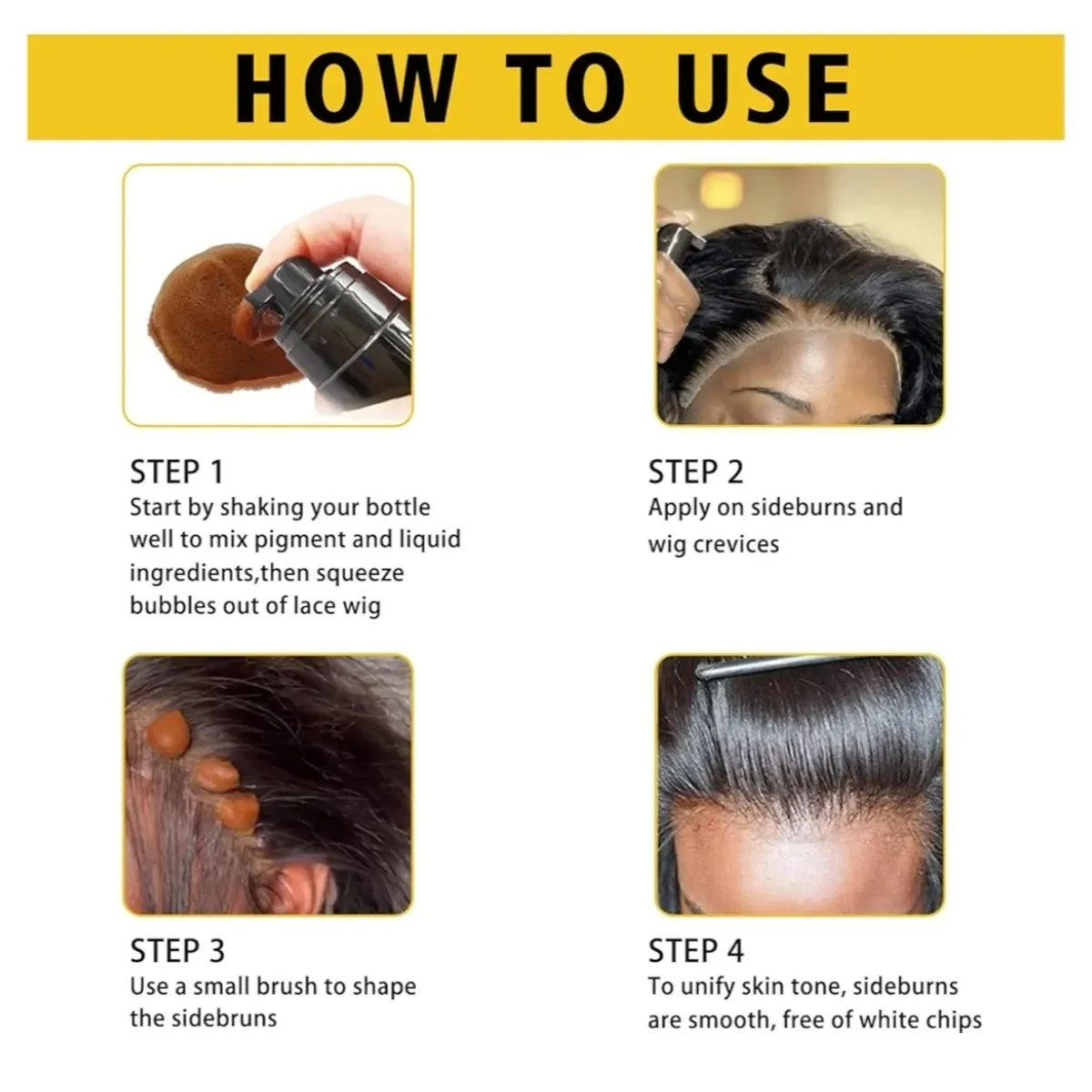 HOW TO USE

STEP 1
Start by shaking your bottle well to mix pigment and liquid ingredients,then squeeze bubbles out of lace wig

STEP 2
Apply on sideburns and wig crevices

STEP 3
Use a small brush to shape the sidebruns

STEP 4
To unify skin tone, sideburns are smooth, free of white chips