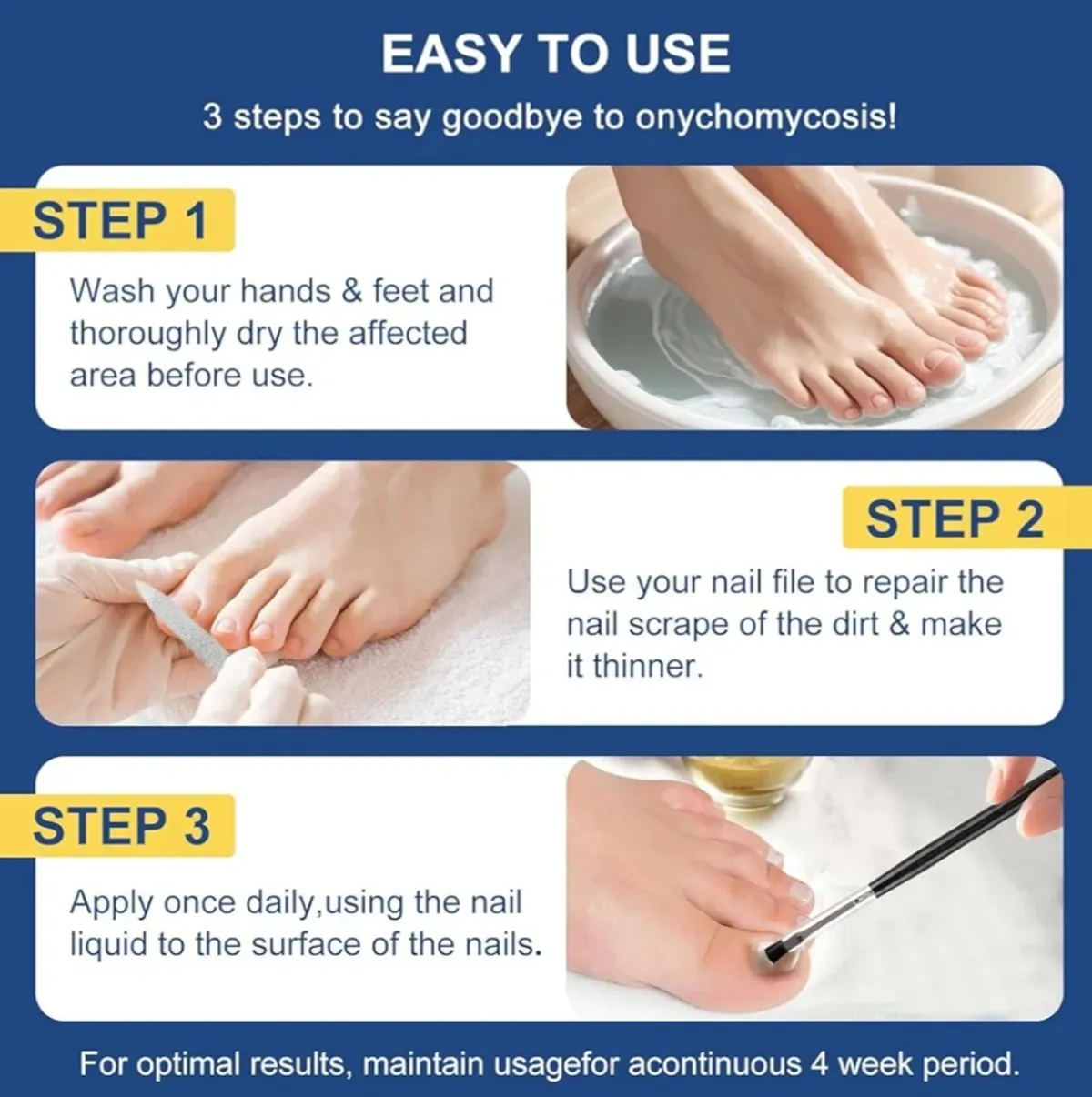 EASY TO USE

3 steps to say goodbye to onychomycosis!

STEP 1

Wash your hands & feet and thoroughly dry the affected area before use.

STEP 2

Use your nail file to repair the nail scrape of the dirt & make it thinner.

STEP 3

Apply once daily,using the nail liquid to the surface of the nails.

For optimal results, maintain usagefor acontinuous 4 week period.