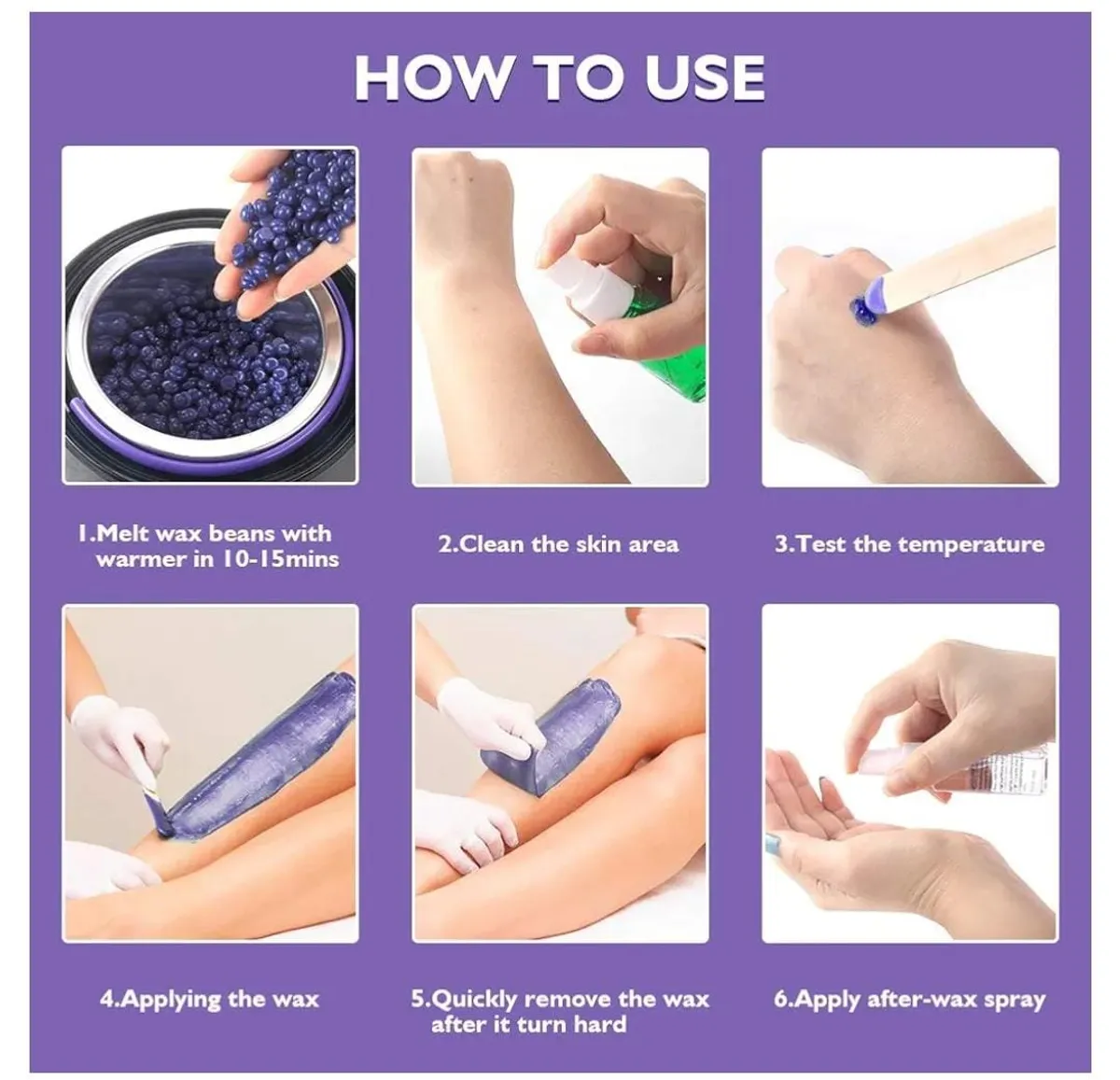 HOW TO USE

1.Melt wax beans with warmer in 10-15mins

2.Clean the skin area

3.Test the temperature

4.Applying the wax

5.Quickly remove the wax after it turn hard

6.Apply after-wax spray