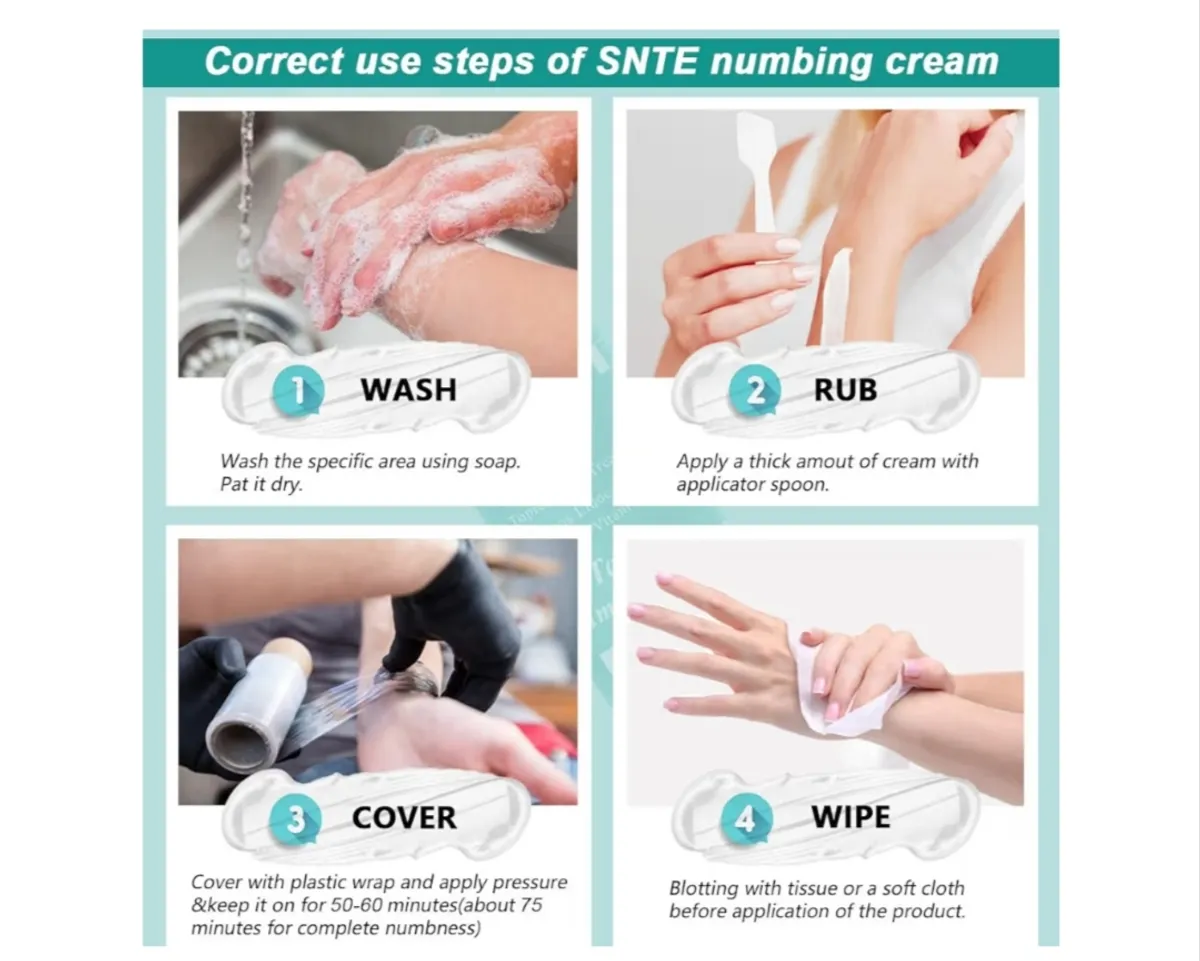 Correct use steps of SNTE numbing cream

1 WASH

Wash the specific area using soap. Pat it dry.

2 RUB

Apply a thick amout of cream with applicator spoon.

3 COVER

Cover with plastic wrap and apply pressure &keep it on for 50-60 minutes(about 75 minutes for complete numbness)

4 WIPE

Blotting with tissue or a soft cloth before application of the product.