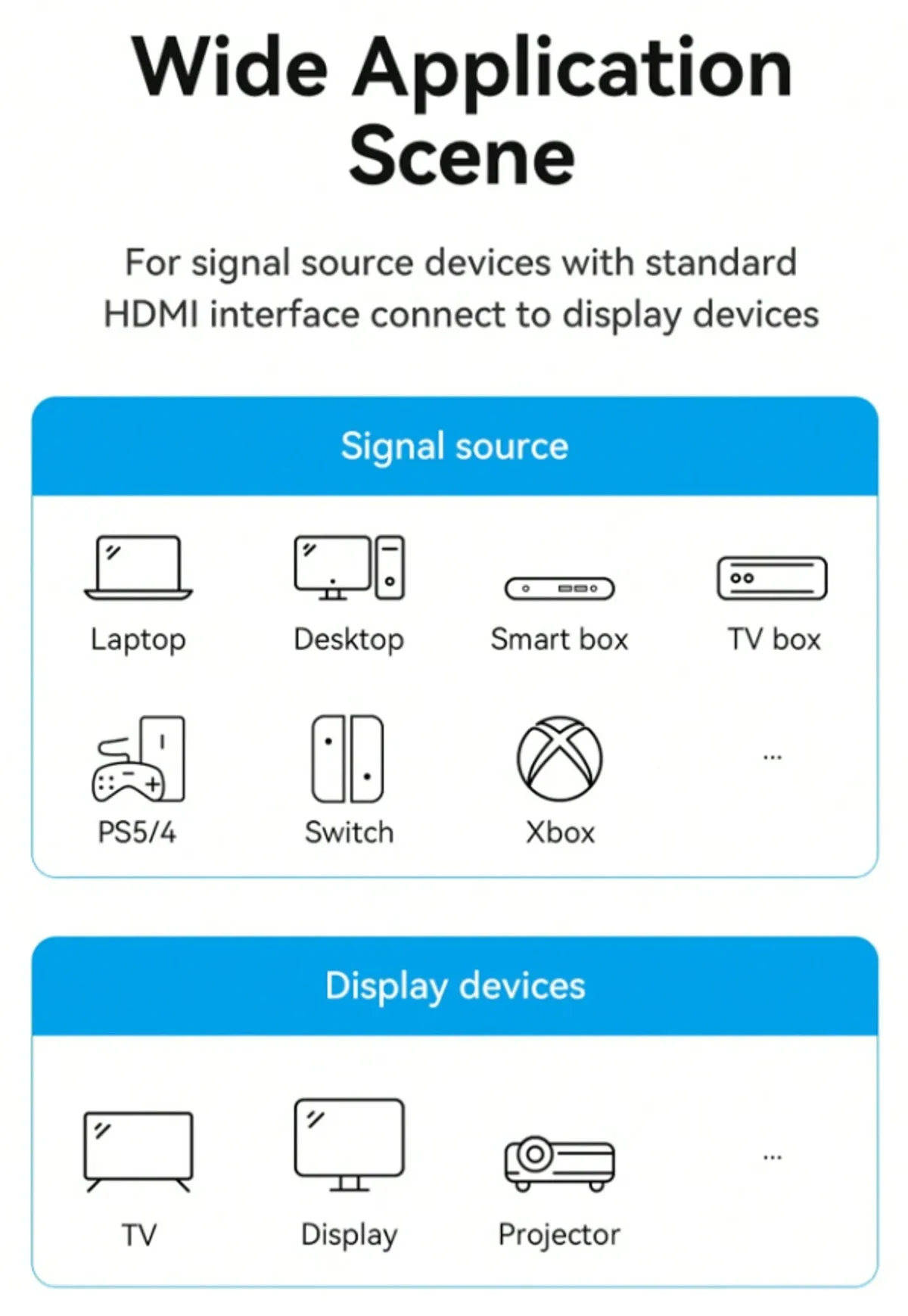 Wide Application Scene

For signal source devices with standard HDMI interface connect to display devices

Signal source

Laptop
Desktop
Smart box
TV box
PS5/4
Switch
Xbox
...

Display devices

TV
Display
Projector
...