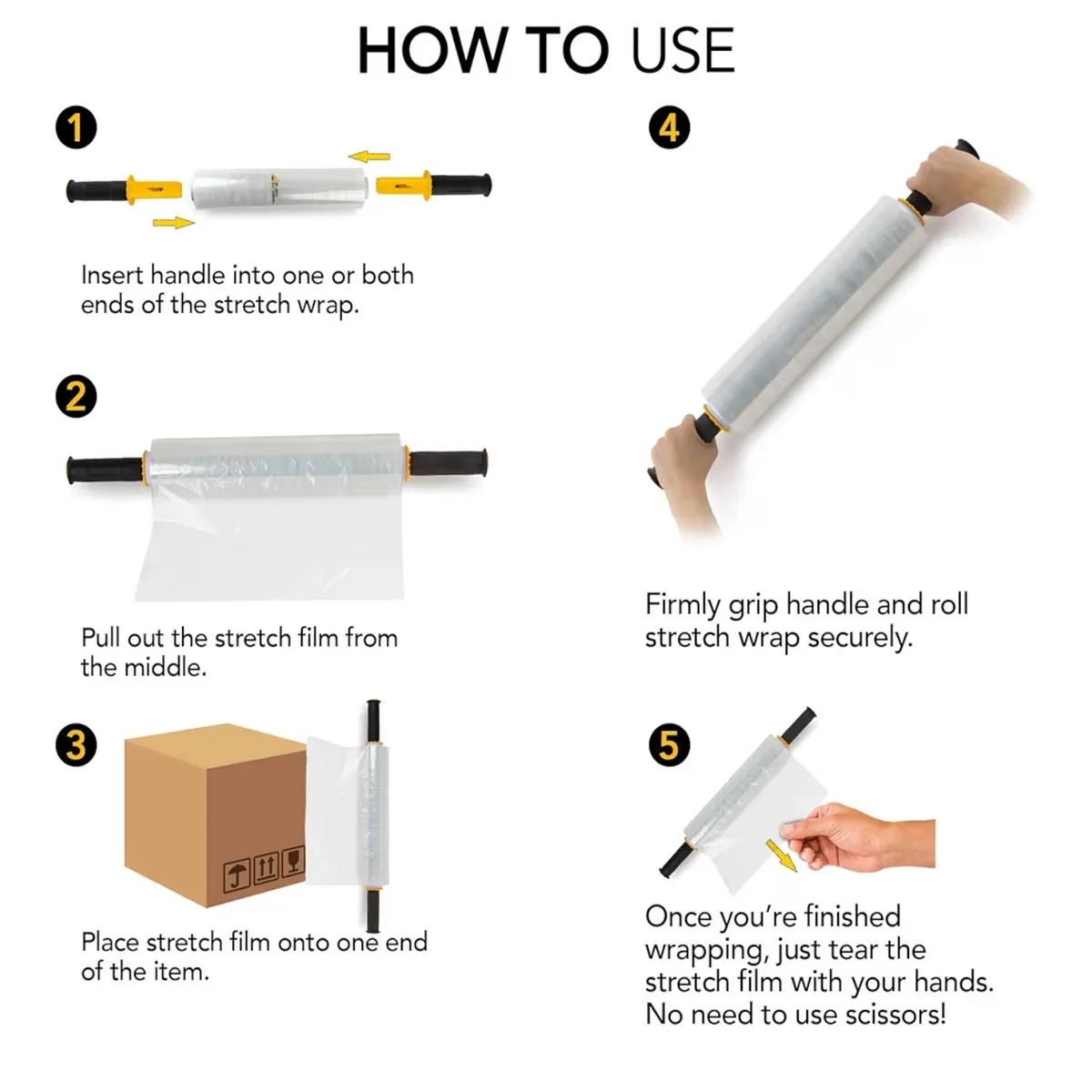 HOW TO USE

1

Insert handle into one or both ends of the stretch wrap.

2

Pull out the stretch film from the middle.

3

Place stretch film onto one end of the item.

4

Firmly grip handle and roll stretch wrap securely.

5

Once you're finished wrapping, just tear the stretch film with your hands. No need to use scissors!