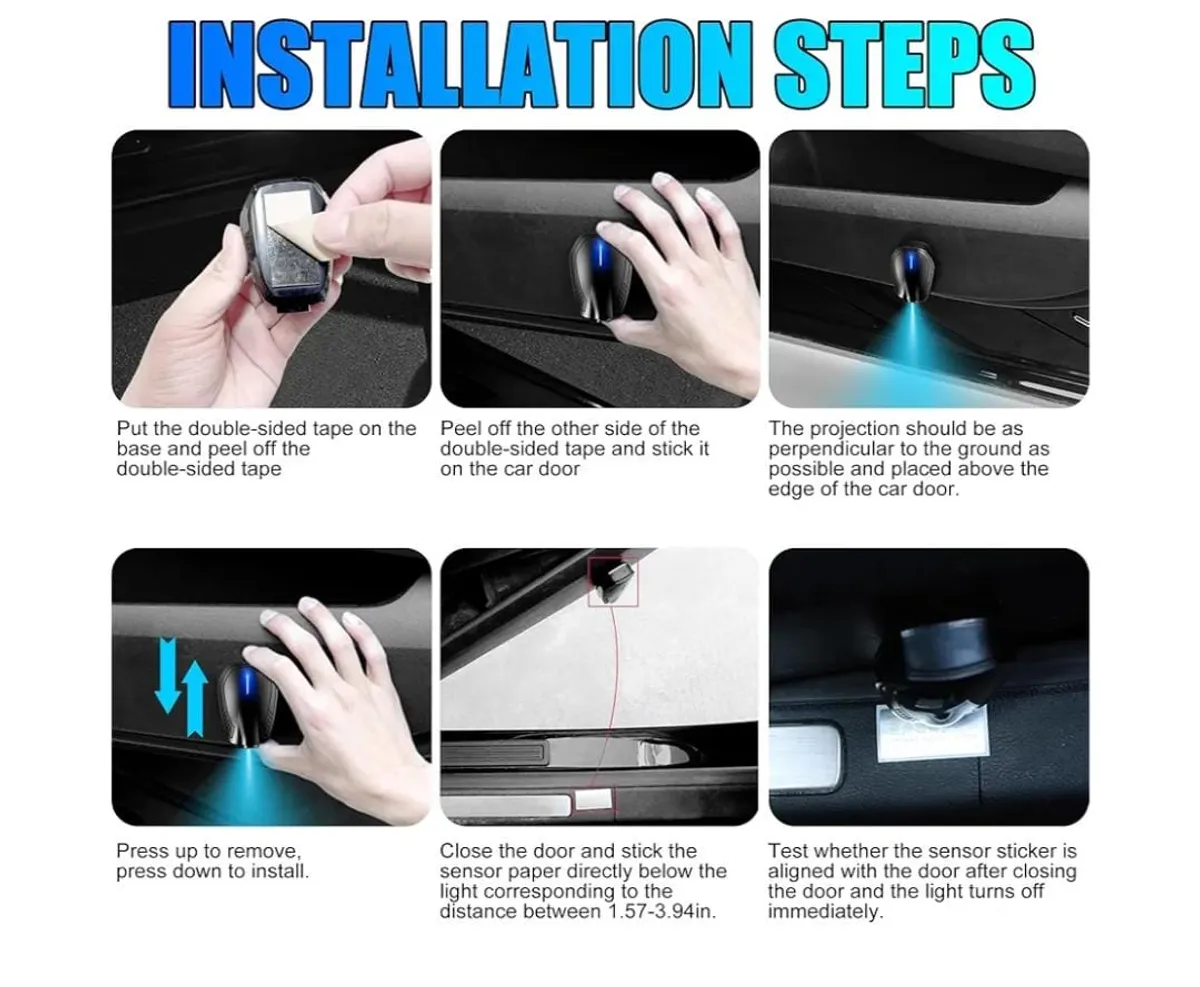 INSTALLATION STEPS

Put the double-sided tape on the base and peel off the double-sided tape

Peel off the other side of the double-sided tape and stick it on the car door

The projection should be as perpendicular to the ground as possible and placed above the edge of the car door.

Press up to remove, press down to install.

Close the door and stick the sensor paper directly below the light corresponding to the distance between 1.57-3.94in.

Test whether the sensor sticker is aligned with the door after closing the door and the light turns off immediately.