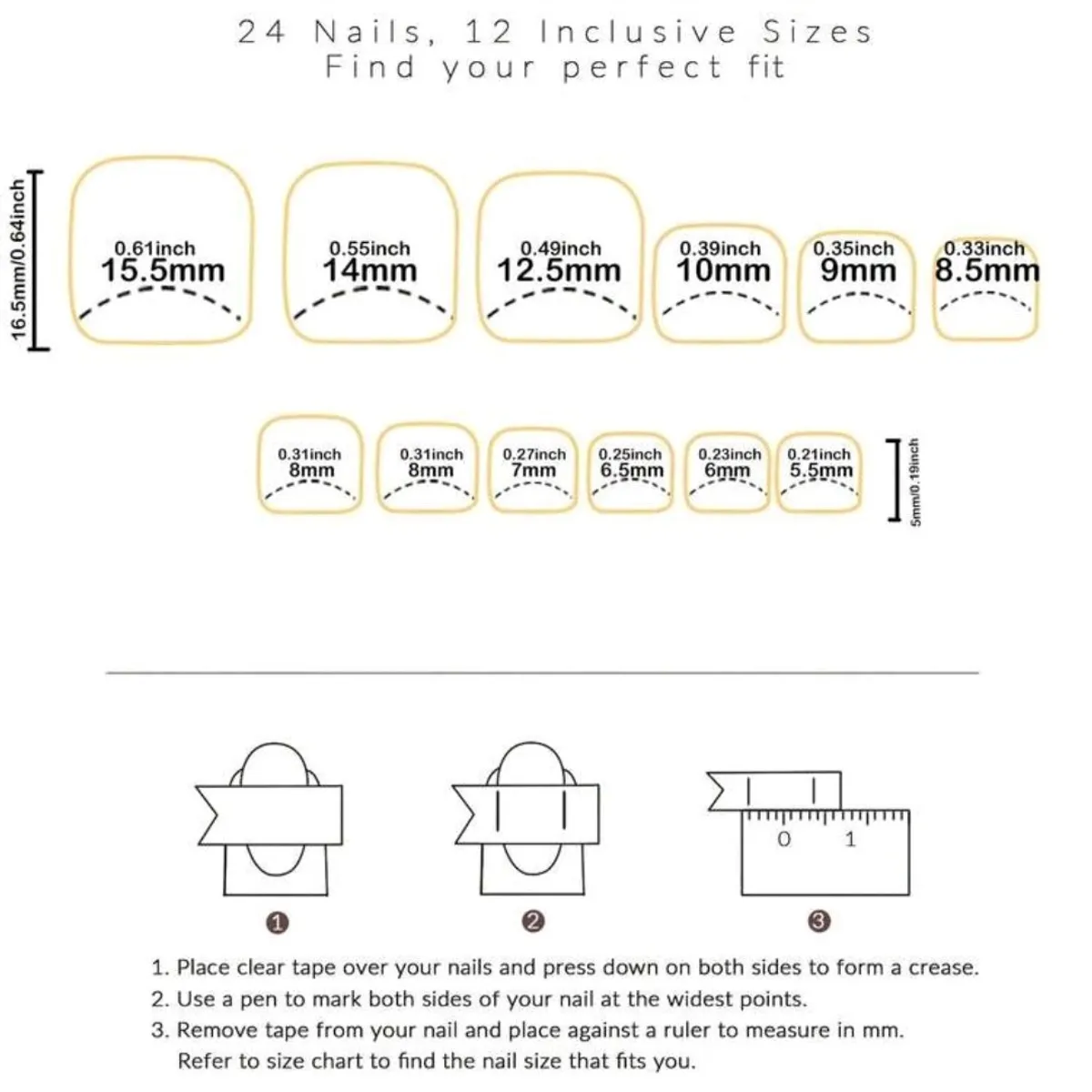 24 Nails, 12 Inclusive Sizes
Find your perfect fit

16.5mm/0.64inch

0.61inch
15.5mm

0.55inch
14mm

0.49inch
12.5mm

0.39inch
10mm

0.35inch
9mm

0.33inch
8.5mm

0.31inch
8mm

0.31inch
8mm

0.27inch
7mm

0.25inch
6.5mm

0.23inch
6mm

0.21inch
5.5mm

5mm/0.19inch

0 1

1

2

3

1. Place clear tape over your nails and press down on both sides to form a crease.
2. Use a pen to mark both sides of your nail at the widest points.
3. Remove tape from your nail and place against a ruler to measure in mm. Refer to size chart to find the nail size that fits you.