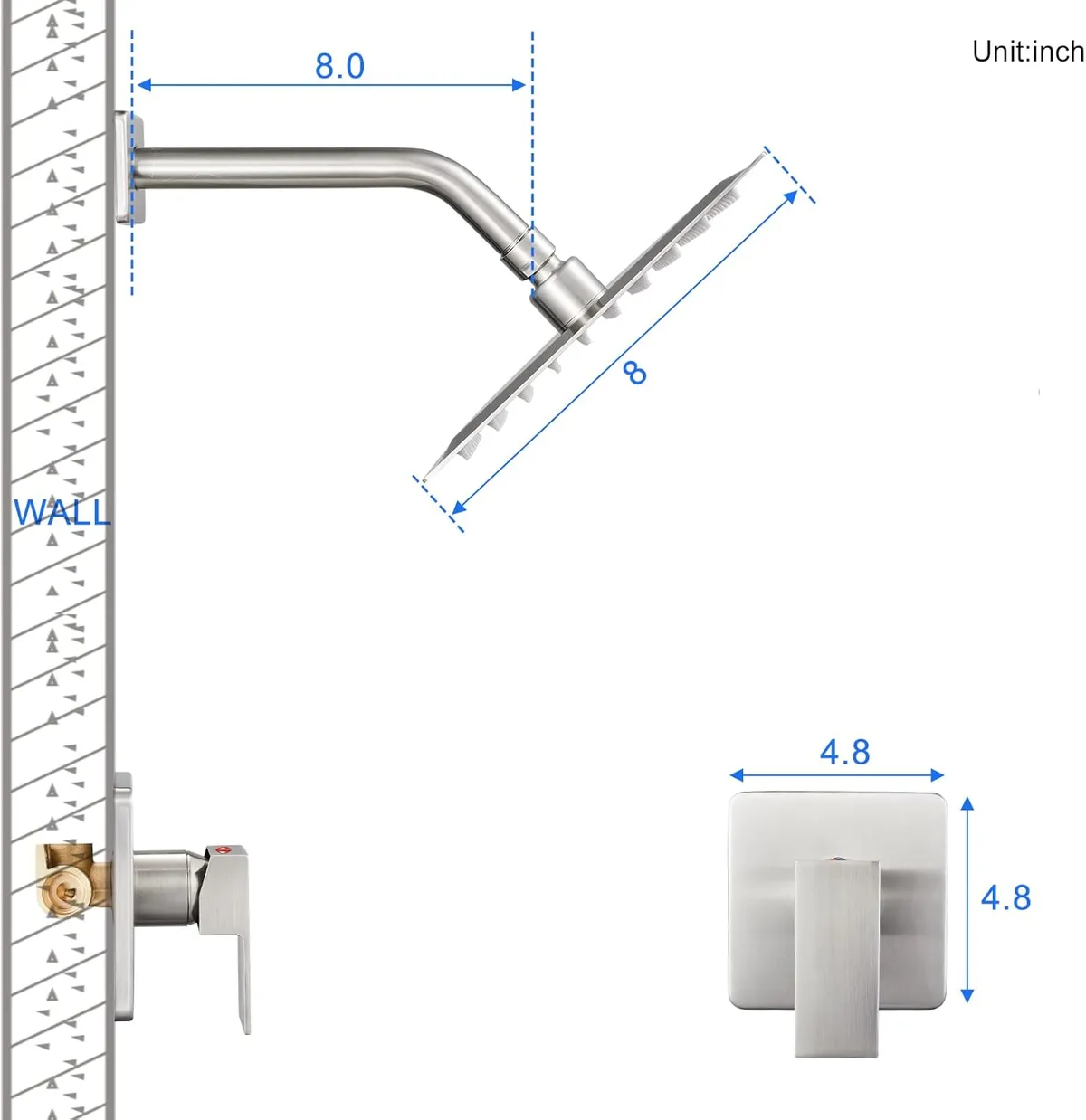 Unit:inch

8.0

8

WALL

4.8

4.8