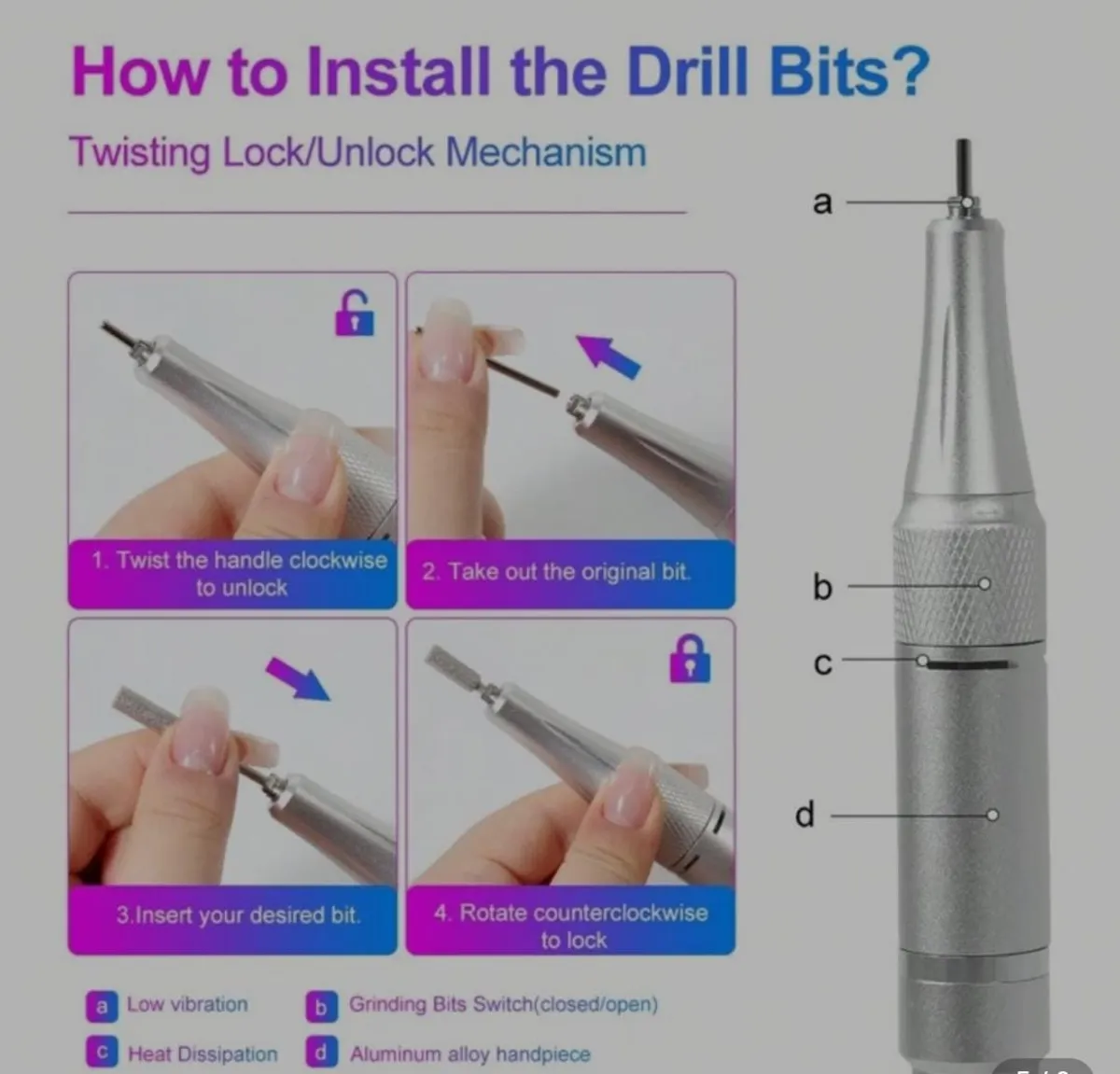 How to Install the Drill Bits?

Twisting Lock/Unlock Mechanism

1. Twist the handle clockwise to unlock

2. Take out the original bit.

3.Insert your desired bit.

4. Rotate counterclockwise to lock

a

b

c

d

a Low vibration

b Grinding Bits Switch(closed/open)

c Heat Dissipation

d Aluminum alloy handpiece