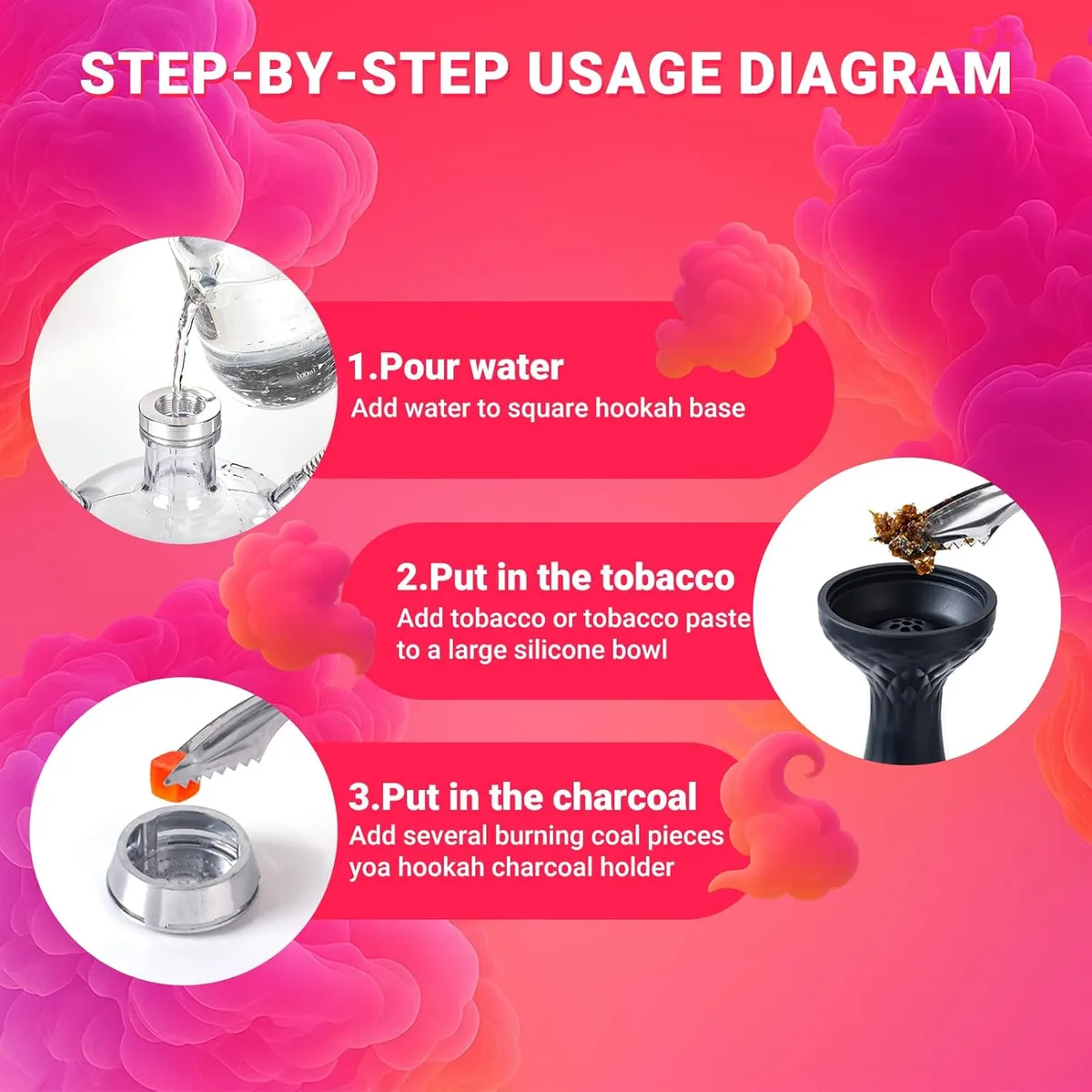 STEP-BY-STEP USAGE DIAGRAM

1.Pour water
Add water to square hookah base

2.Put in the tobacco
Add tobacco or tobacco paste to a large silicone bowl

3.Put in the charcoal
Add several burning coal pieces yoa hookah charcoal holder