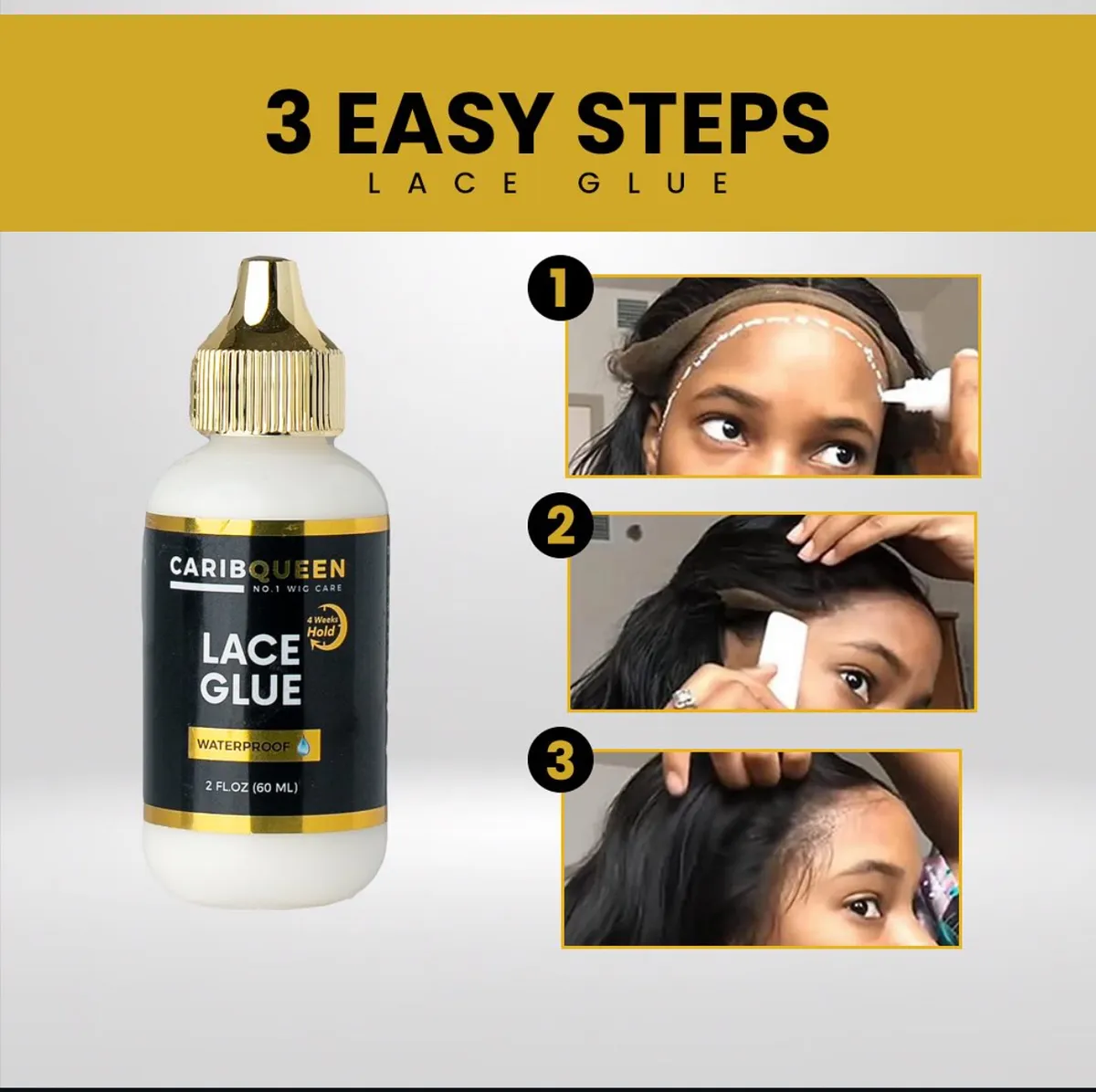 3 EASY STEPS
LACE GLUE

CARIBQUEEN
NO.1 WIG CARE

4 Weeks Hold

LACE GLUE

WATERPROOF

2 FL.OZ (60 ML)

1

2

3